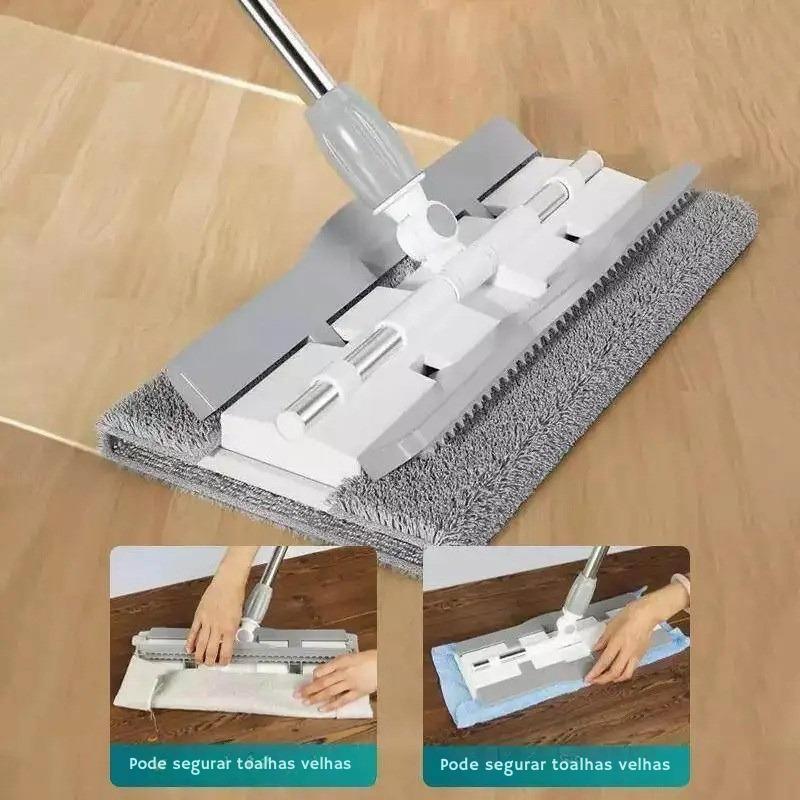 Pode segurar toalhas velhas

Pode segurar toalhas velhas