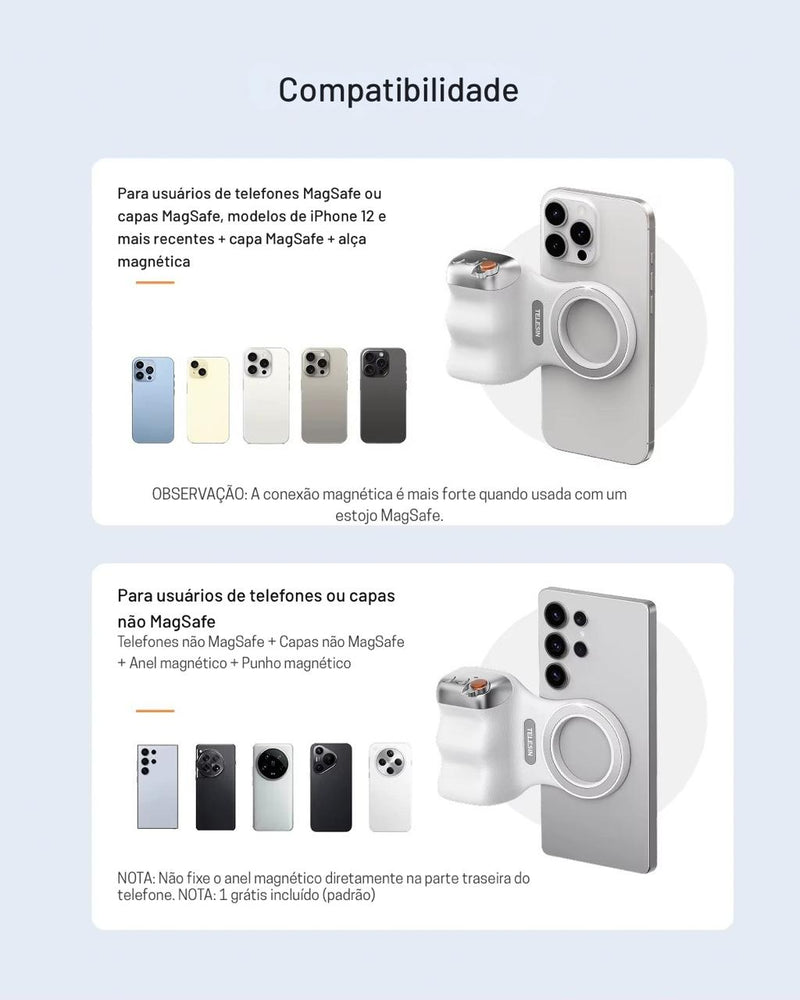 Compatibilidade

Para usuários de telefones MagSafe ou capas MagSafe, modelos de iPhone 12 e mais recentes + capa MagSafe + alça magnética

TELESIN

OBSERVAÇÃO: A conexão magnética é mais forte quando usada com um estojo MagSafe.

Para usuários de telefones ou capas não MagSafe
Telefones não MagSafe + Capas não MagSafe + Anel magnético + Punho magnético

TELESIN

NOTA: Não fixe o anel magnético diretamente na parte traseira do telefone. NOTA: 1 grátis incluído (padrão)